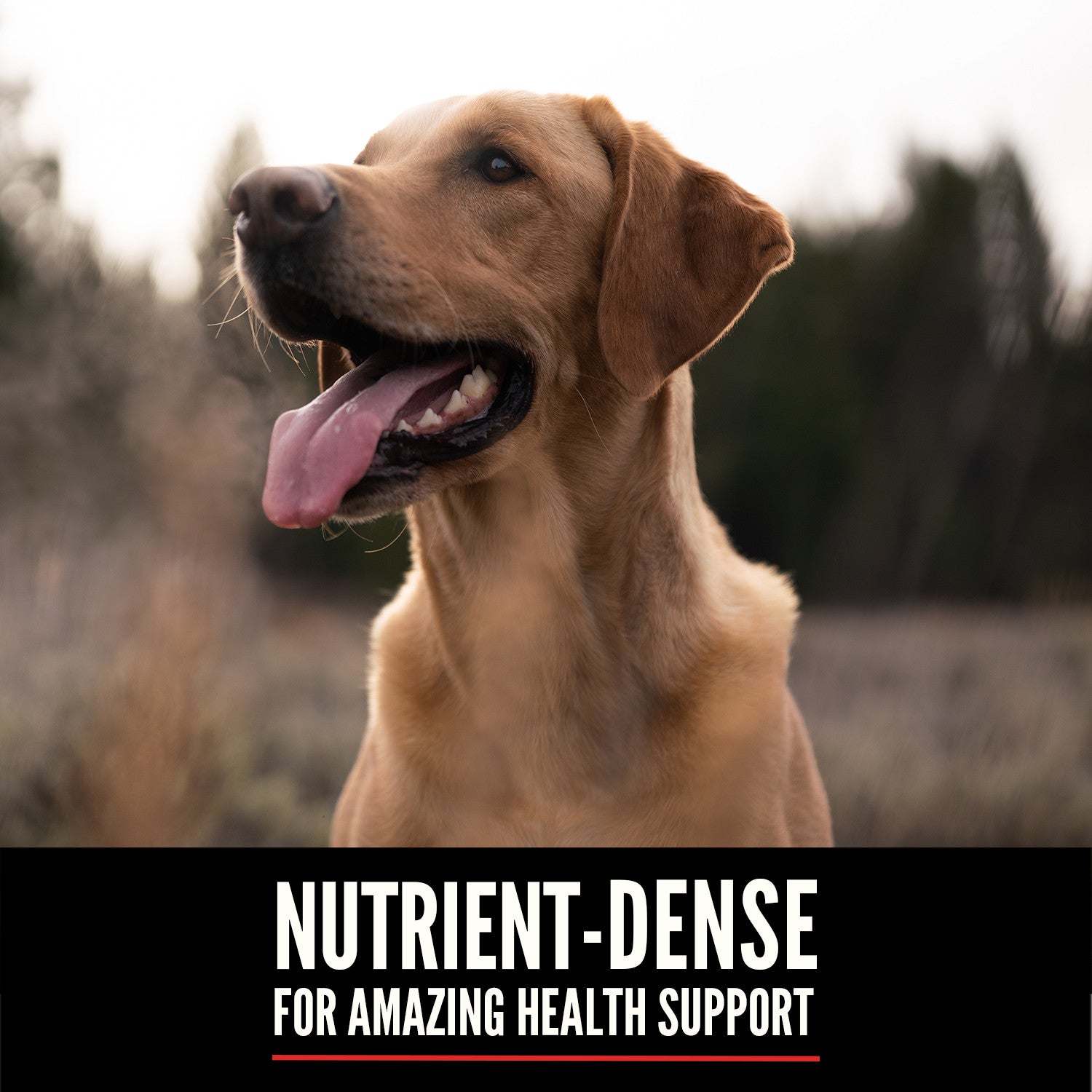 NUTRIENT-DENSE
FOR AMAZING HEALTH SUPPORT