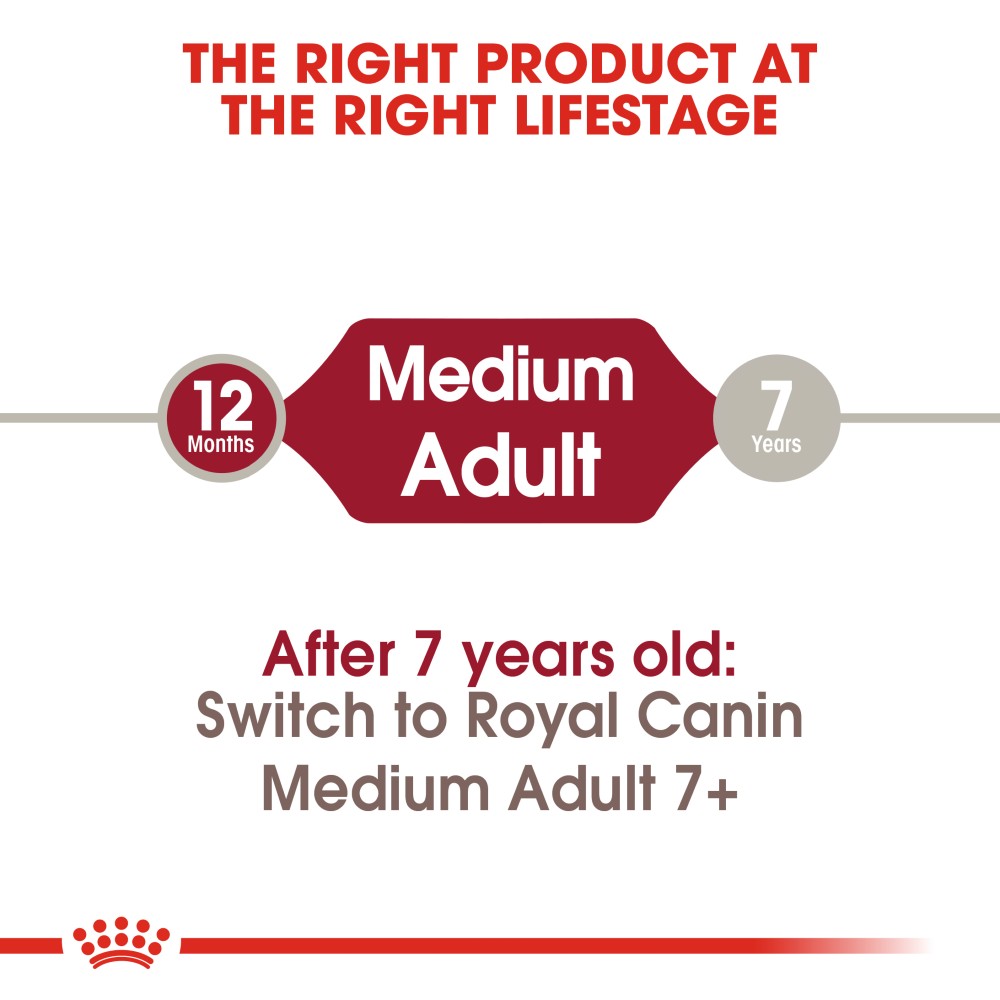 THE RIGHT PRODUCT AT THE RIGHT LIFESTAGE

12 Months

Medium Adult

7 Years

After 7 years old:
Switch to Royal Canin Medium Adult 7+