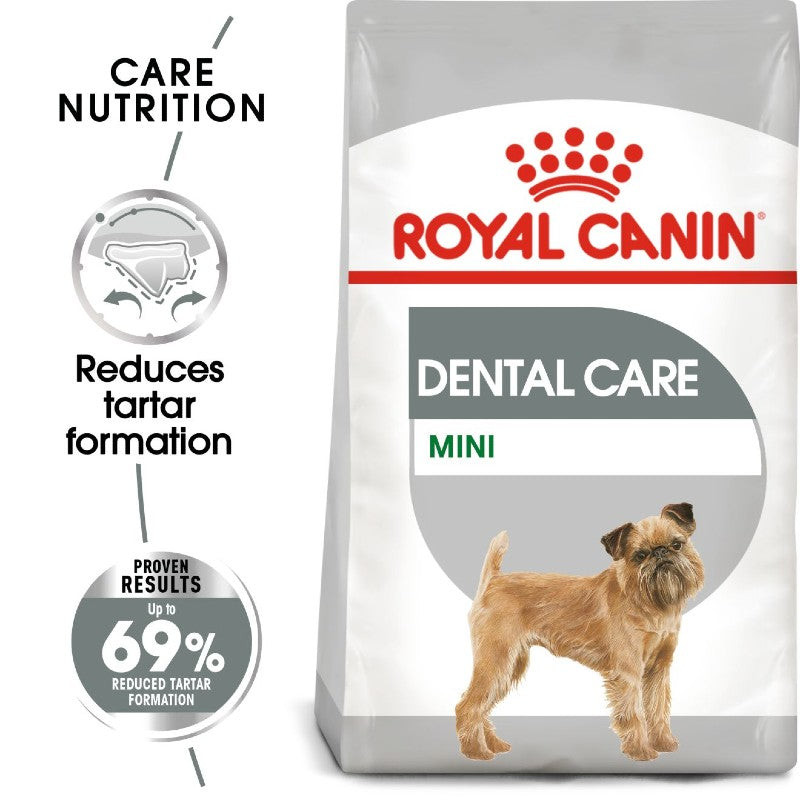 CARE NUTRITION

Reduces tartar formation

PROVEN RESULTS
Up to
69%
REDUCED TARTAR FORMATION

ROYAL CANIN®

DENTAL CARE
MINI