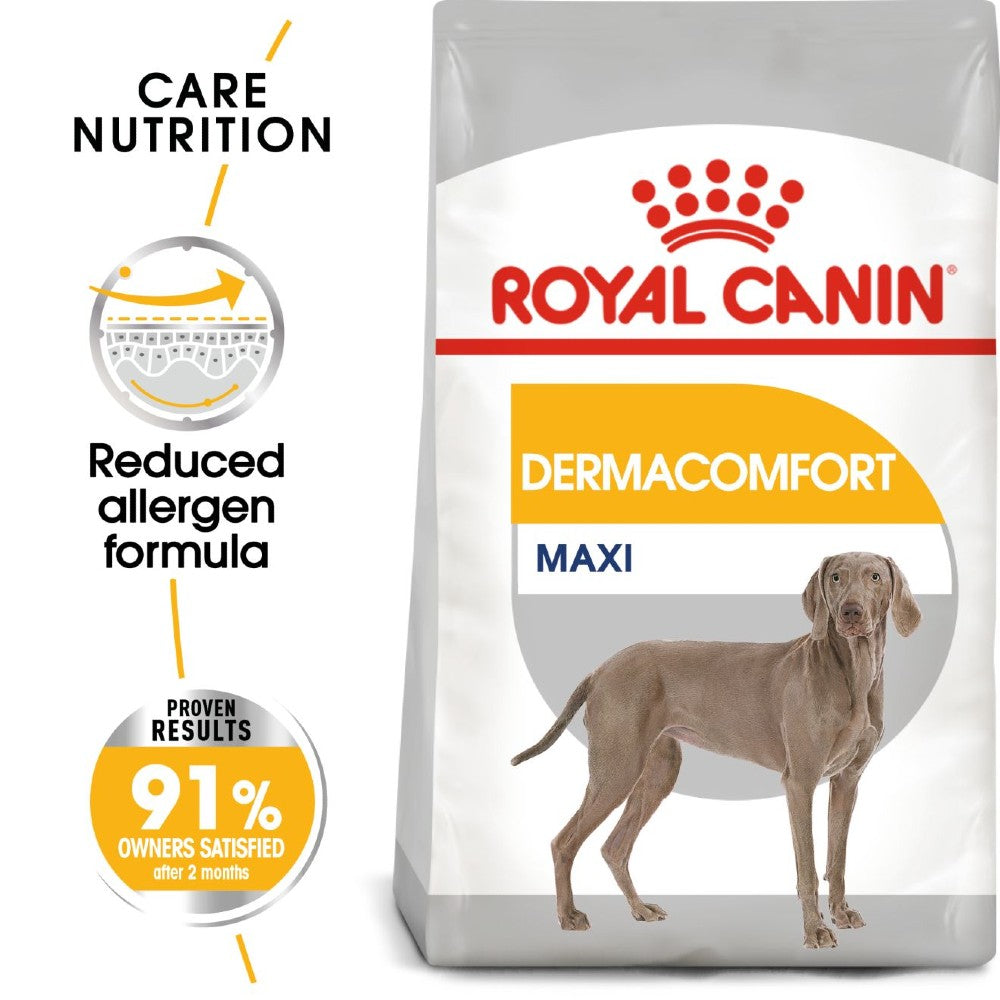 CARE NUTRITION

Reduced allergen formula

PROVEN RESULTS
91%
OWNERS SATISFIED
after 2 months

ROYAL CANIN®

DERMACOMFORT

MAXI