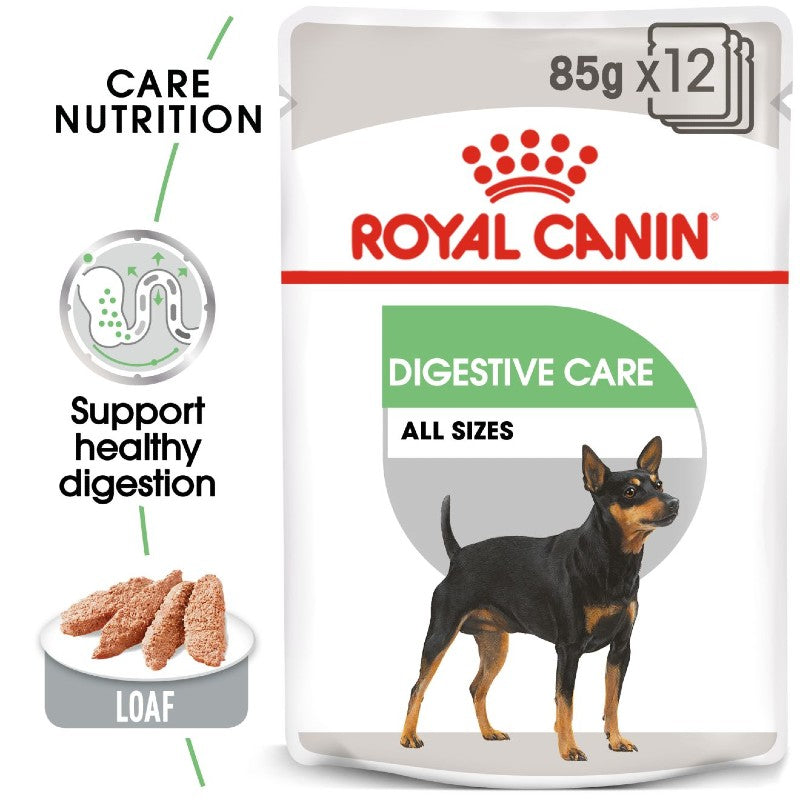 CARE NUTRITION

Support healthy digestion

LOAF

85g x12

ROYAL CANIN®

DIGESTIVE CARE

ALL SIZES