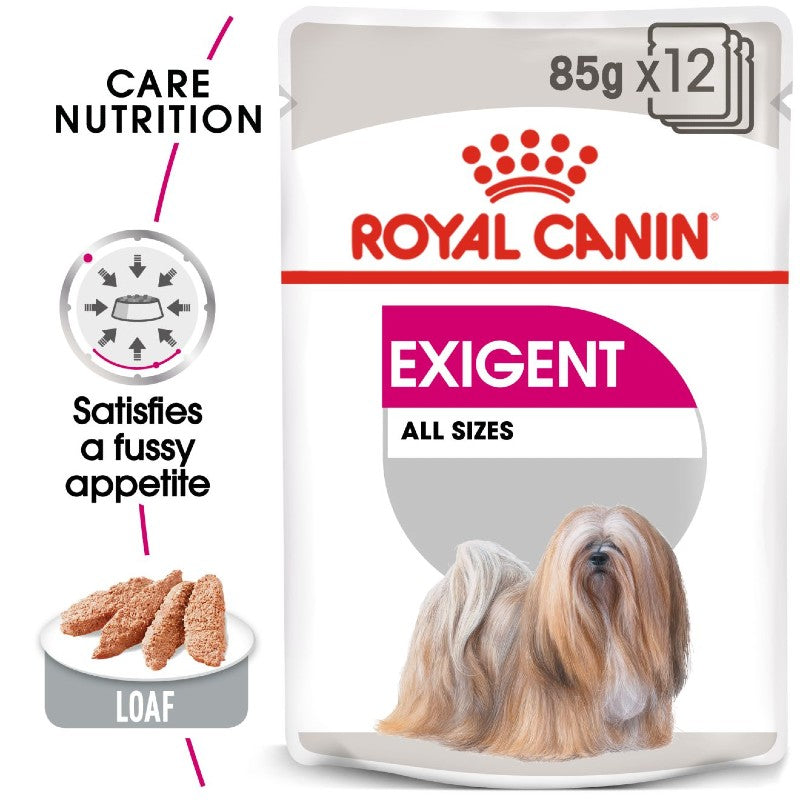 CARE NUTRITION

Satisfies a fussy appetite

LOAF

85g x12

ROYAL CANIN®

EXIGENT

ALL SIZES