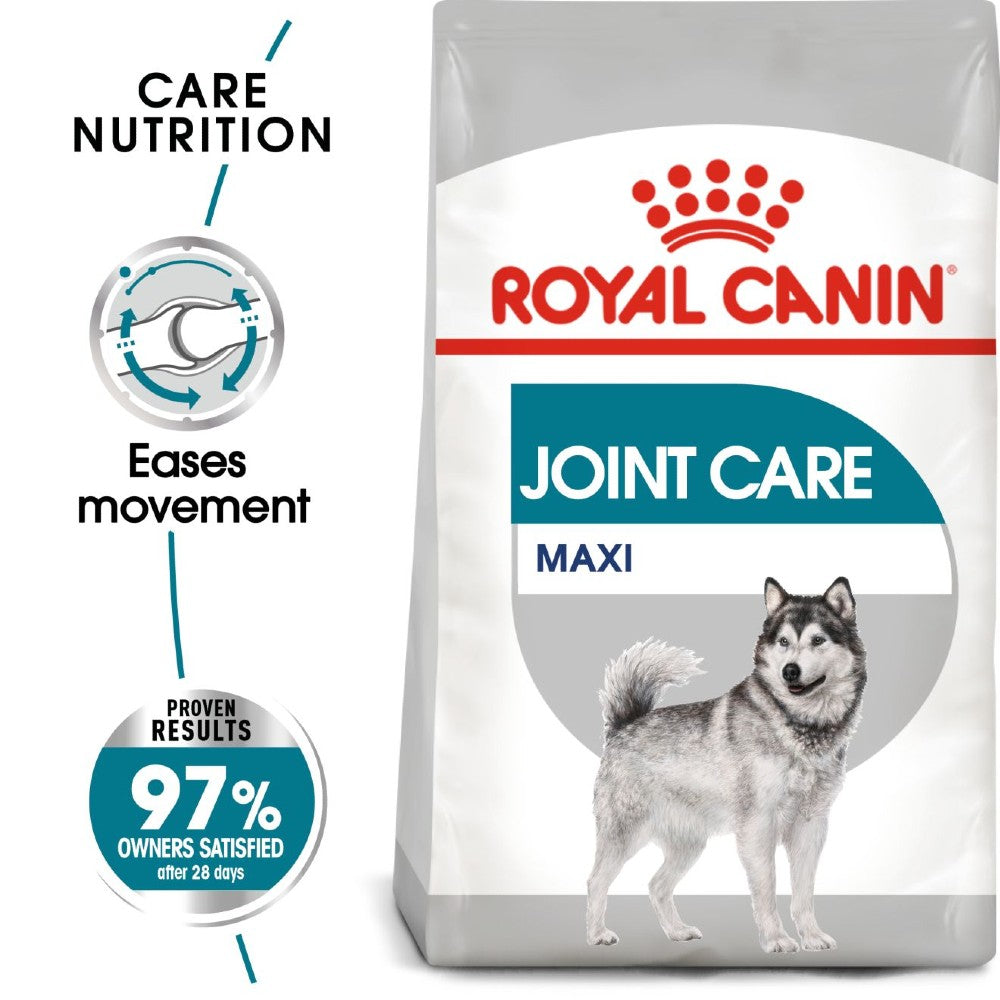 CARE NUTRITION

Eases movement

PROVEN RESULTS
97%
OWNERS SATISFIED
after 28 days

ROYAL CANIN®

JOINT CARE
MAXI