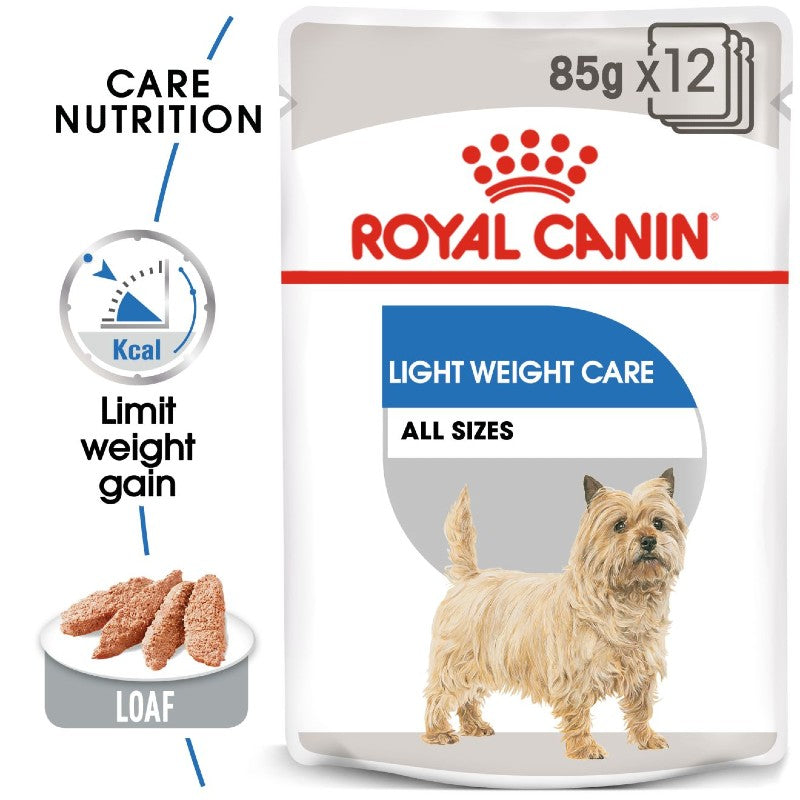 CARE NUTRITION

Kcal

Limit weight gain

LOAF

85g x12

ROYAL CANIN®

LIGHT WEIGHT CARE

ALL SIZES