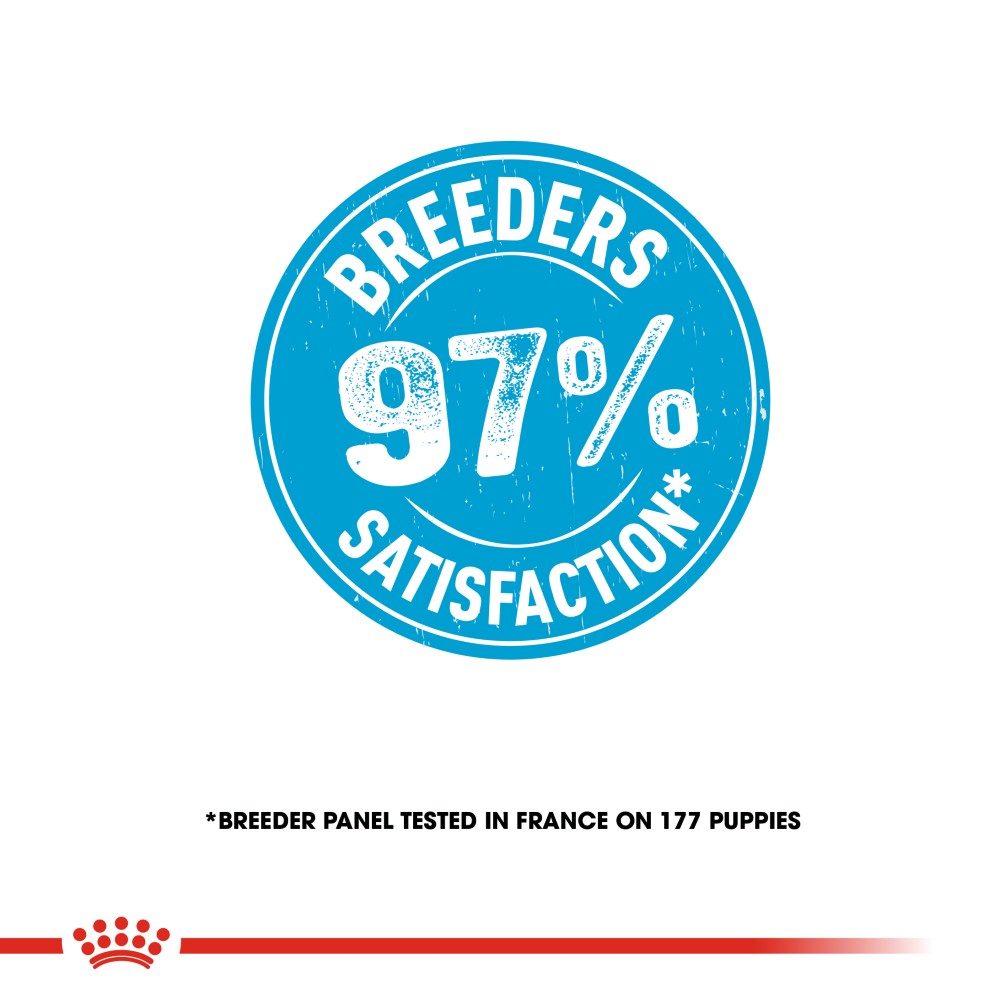 BREEDERS
97%
SATISFACTION*

*BREEDER PANEL TESTED IN FRANCE ON 177 PUPPIES