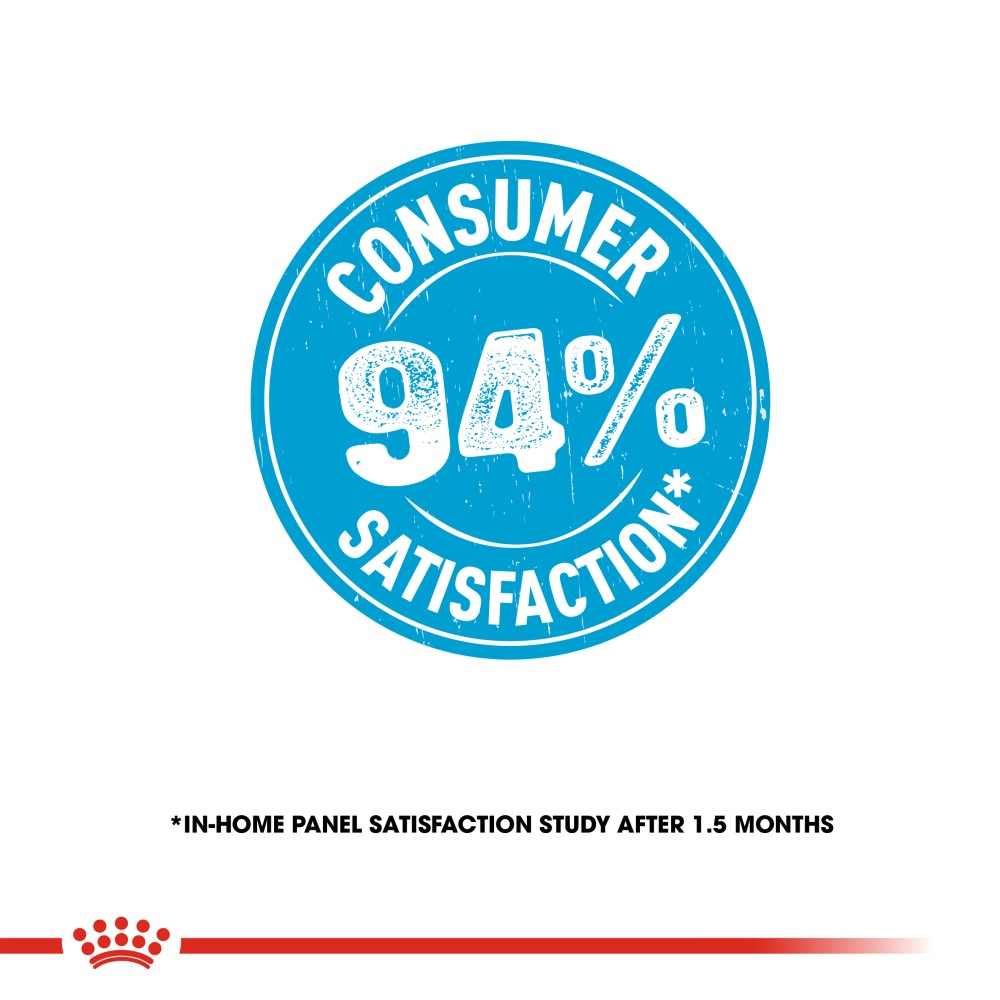 CONSUMER
94%
SATISFACTION*

*IN-HOME PANEL SATISFACTION STUDY AFTER 1.5 MONTHS