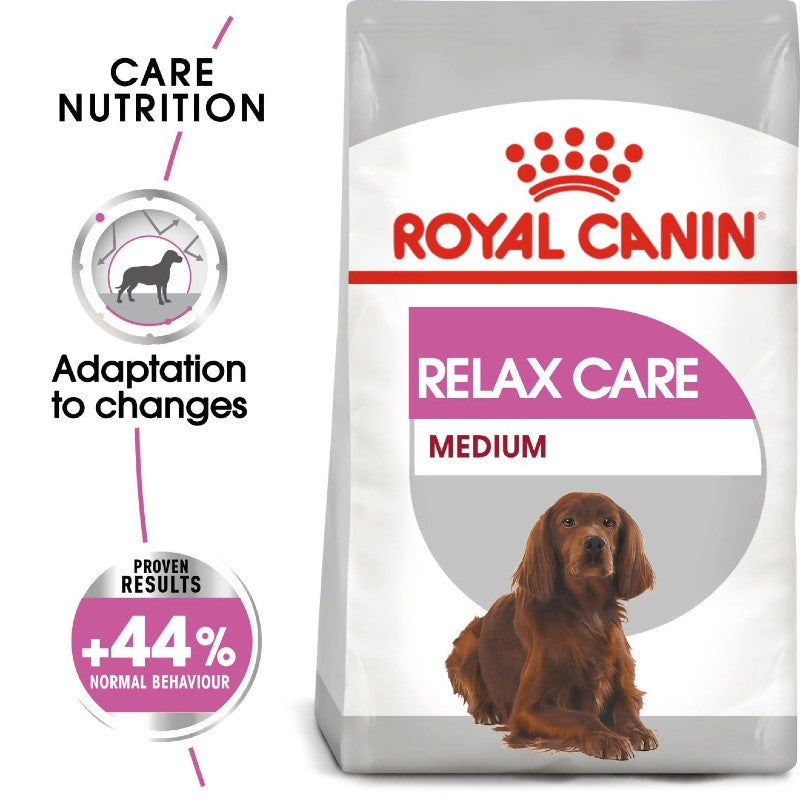 CARE NUTRITION

Adaptation to changes

PROVEN RESULTS
+44%
NORMAL BEHAVIOUR

ROYAL CANIN

RELAX CARE
MEDIUM