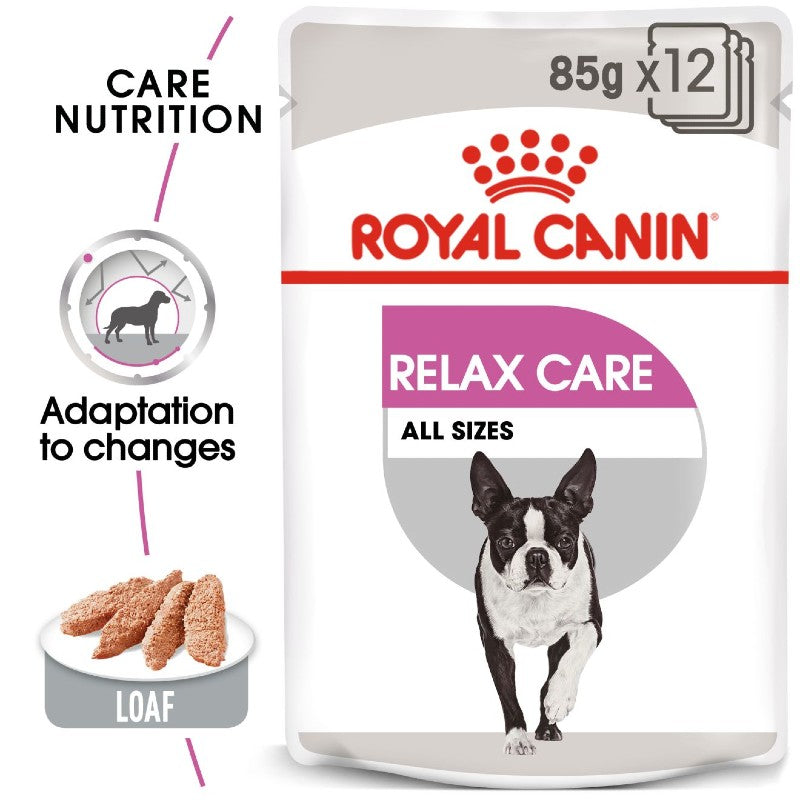 CARE NUTRITION

Adaptation to changes

LOAF

85g x12

ROYAL CANIN®

RELAX CARE

ALL SIZES