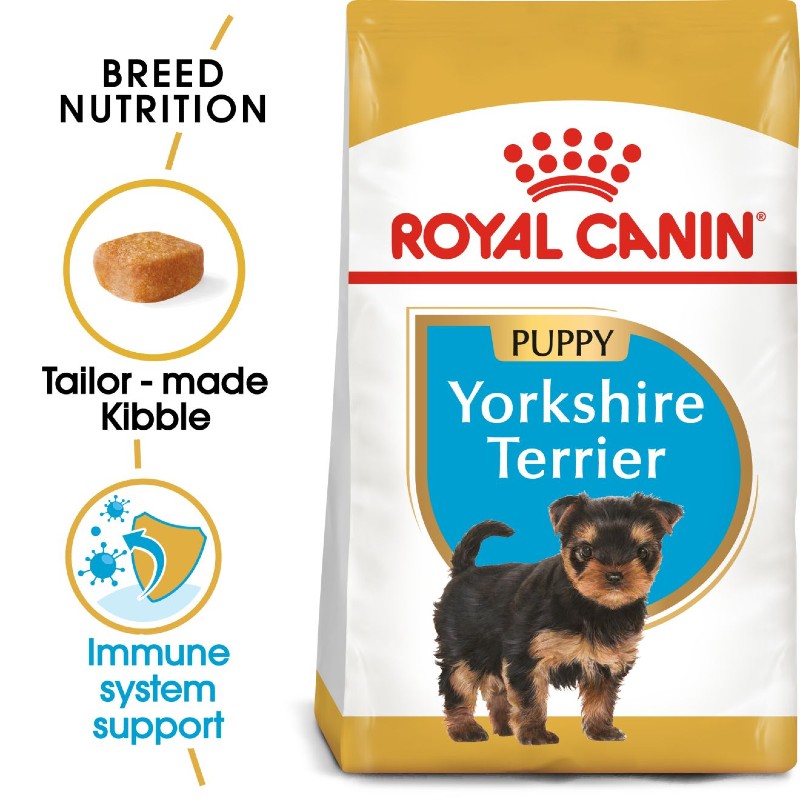 BREED NUTRITION

Tailor - made Kibble

Immune system support

ROYAL CANIN®

PUPPY

Yorkshire Terrier