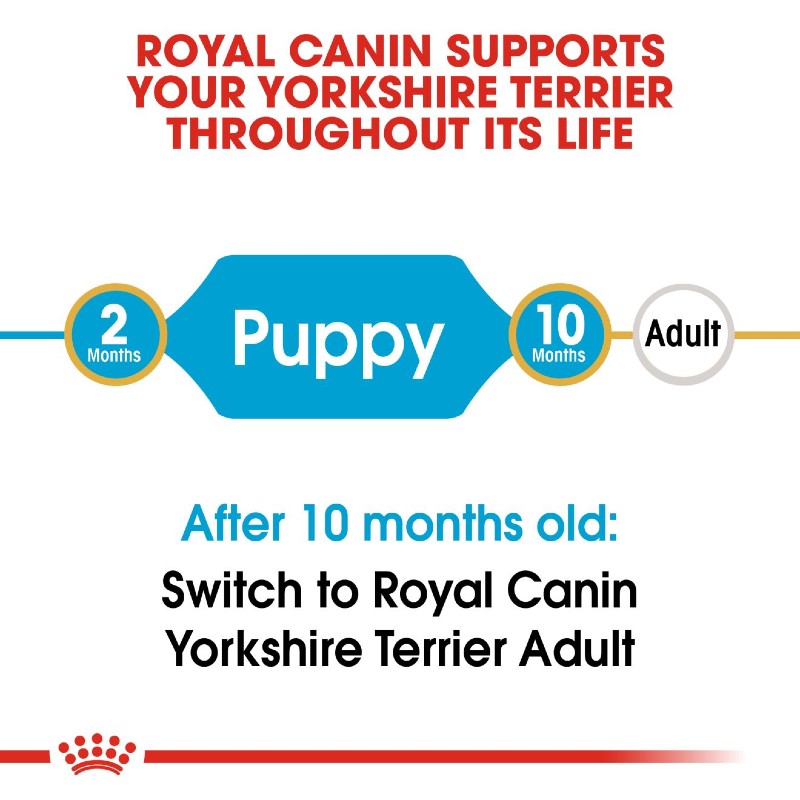 ROYAL CANIN SUPPORTS YOUR YORKSHIRE TERRIER THROUGHOUT ITS LIFE

2 Months

Puppy

10 Months

Adult

After 10 months old:

Switch to Royal Canin Yorkshire Terrier Adult