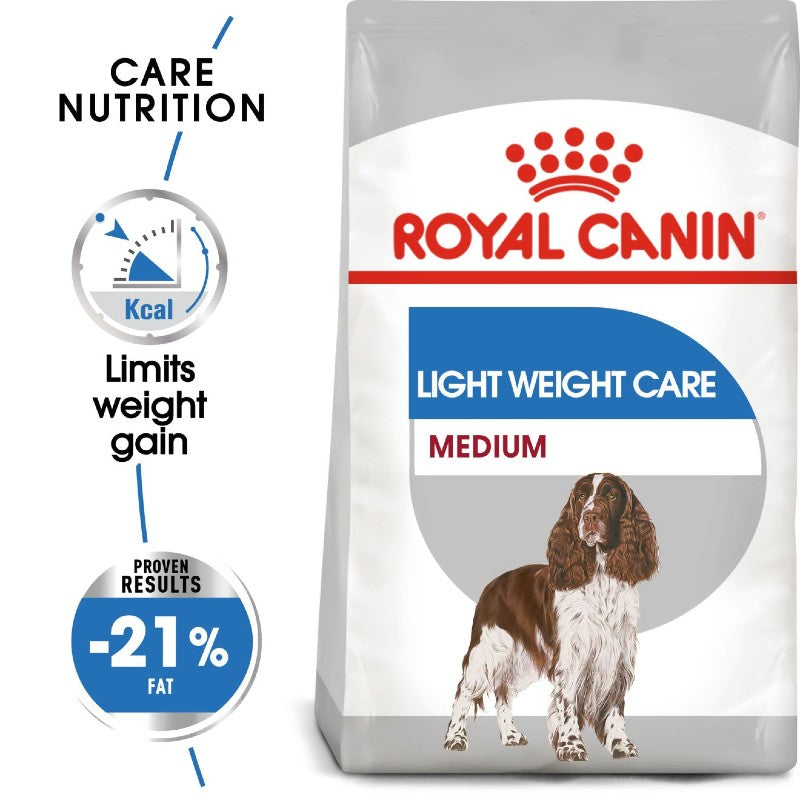 CARE NUTRITION

Kcal

Limits weight gain

PROVEN RESULTS

-21%

FAT

ROYAL CANIN®

LIGHT WEIGHT CARE

MEDIUM