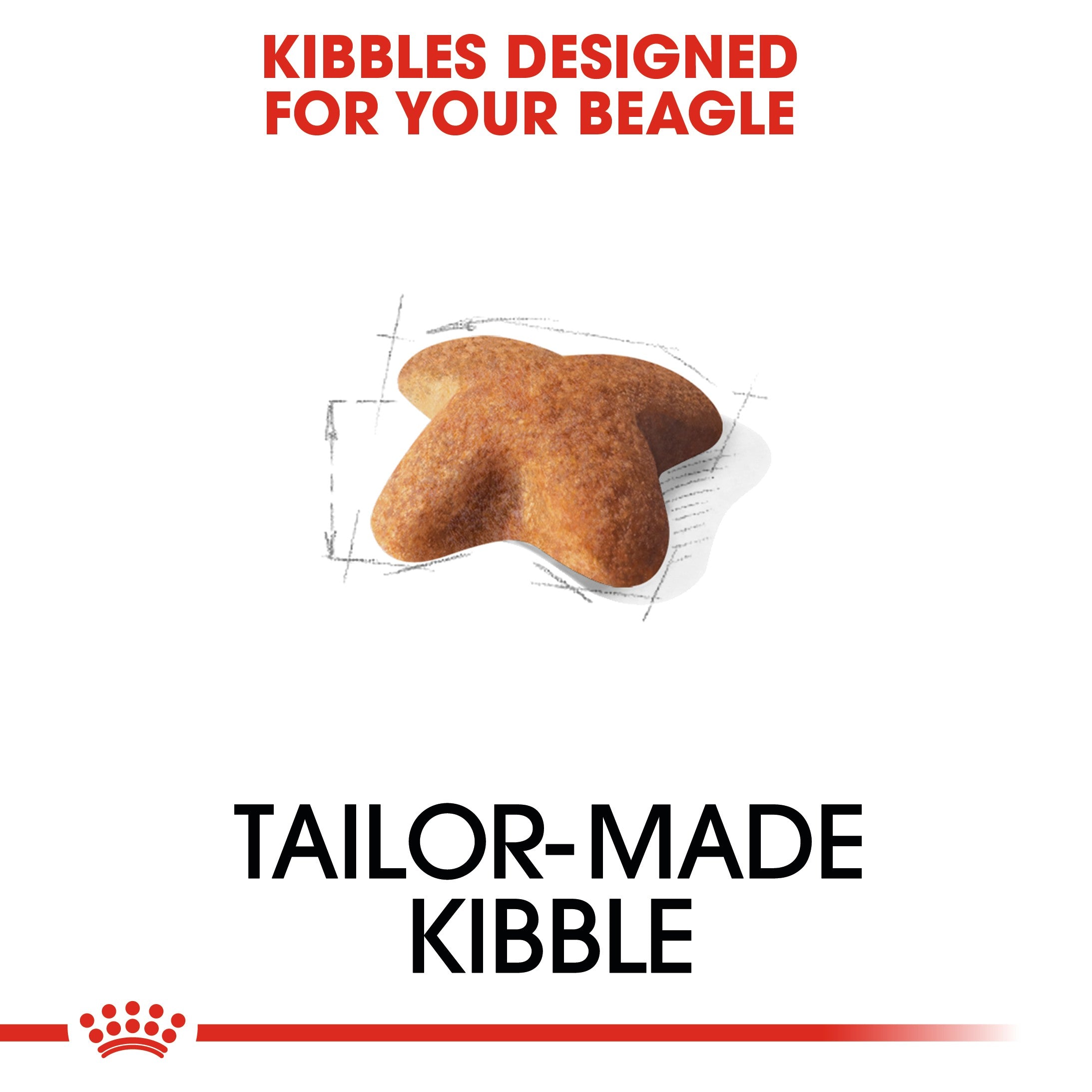 KIBBLES DESIGNED FOR YOUR BEAGLE

TAILOR-MADE KIBBLE