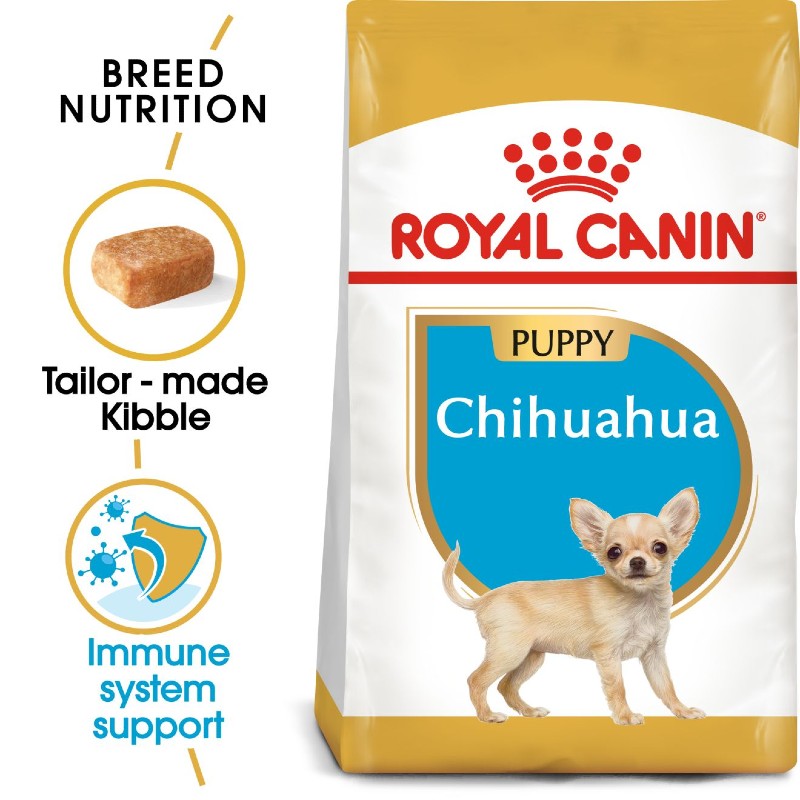 BREED NUTRITION

Tailor - made Kibble

Immune system support

ROYAL CANIN®

PUPPY

Chihuahua