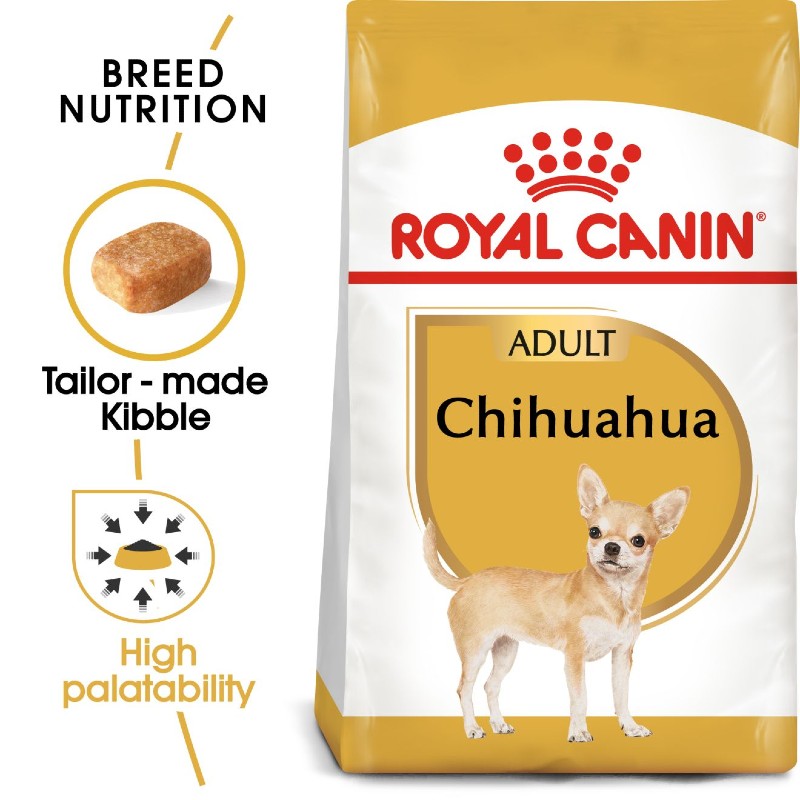 BREED NUTRITION

Tailor - made Kibble

High palatability

ROYAL CANIN®

ADULT

Chihuahua