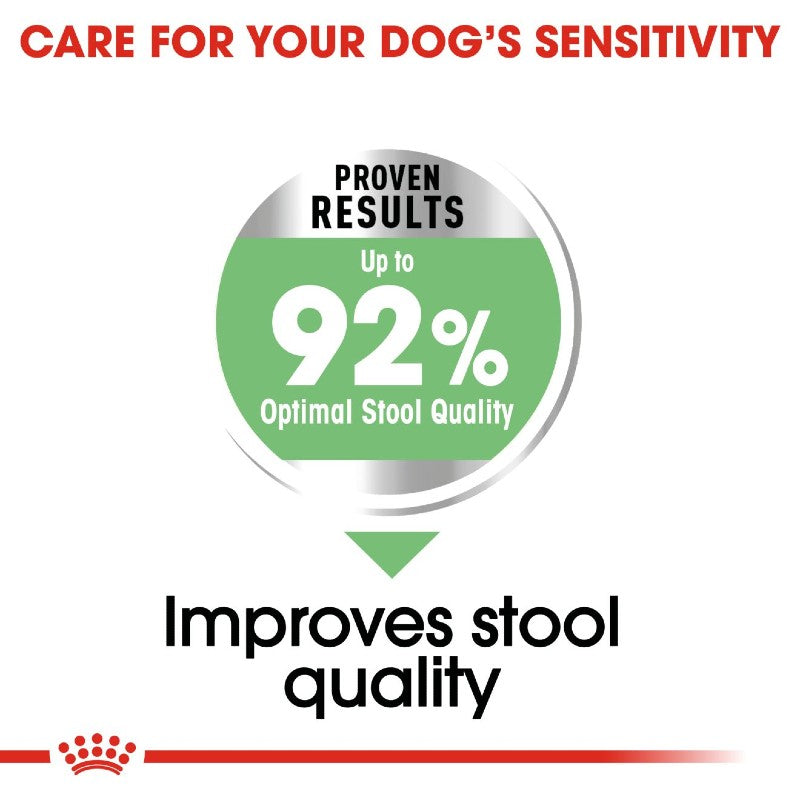 CARE FOR YOUR DOG'S SENSITIVITY

PROVEN RESULTS

Up to

92%

Optimal Stool Quality

Improves stool quality