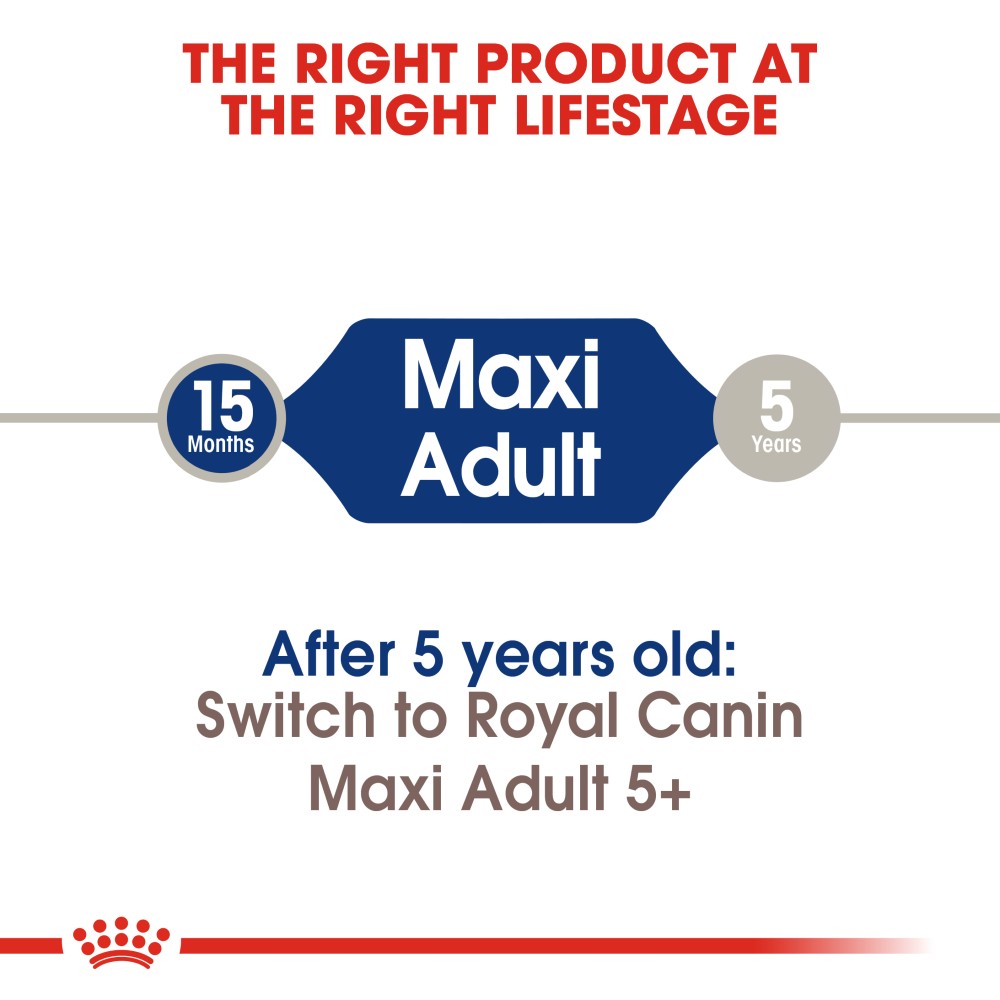 THE RIGHT PRODUCT AT THE RIGHT LIFESTAGE

15 Months

Maxi Adult

5 Years

After 5 years old:
Switch to Royal Canin Maxi Adult 5+