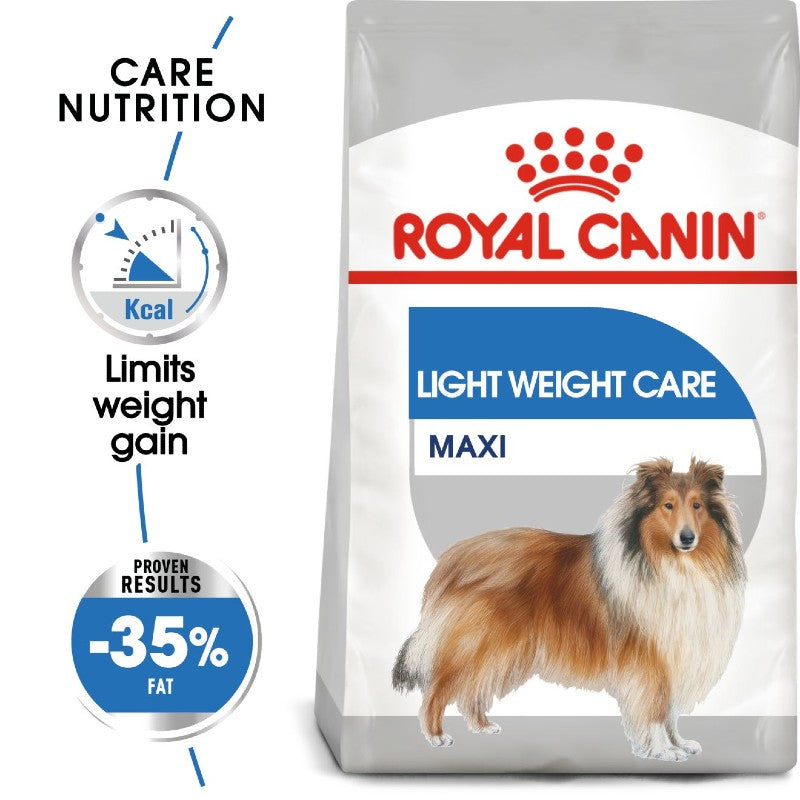 CARE NUTRITION

Kcal

Limits weight gain

PROVEN RESULTS
-35%
FAT

ROYAL CANIN®

LIGHT WEIGHT CARE

MAXI