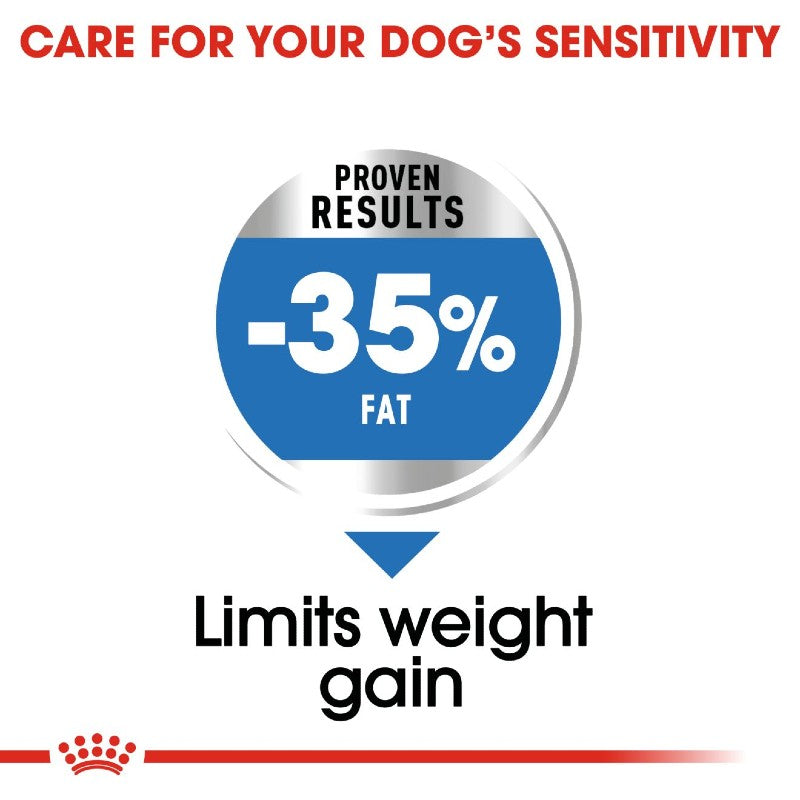 CARE FOR YOUR DOG'S SENSITIVITY

PROVEN RESULTS

-35%

FAT

Limits weight gain