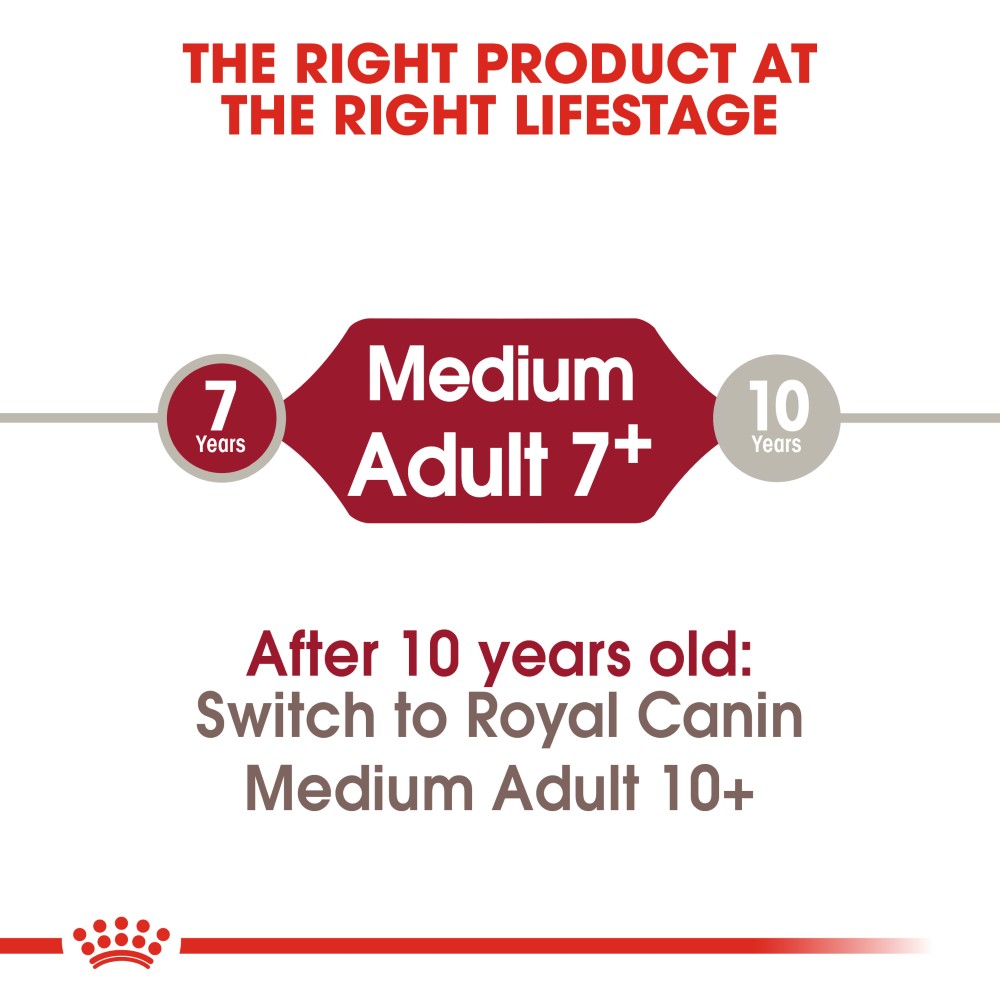 THE RIGHT PRODUCT AT THE RIGHT LIFESTAGE

7 Years

Medium Adult 7+

10 Years

After 10 years old: Switch to Royal Canin Medium Adult 10+