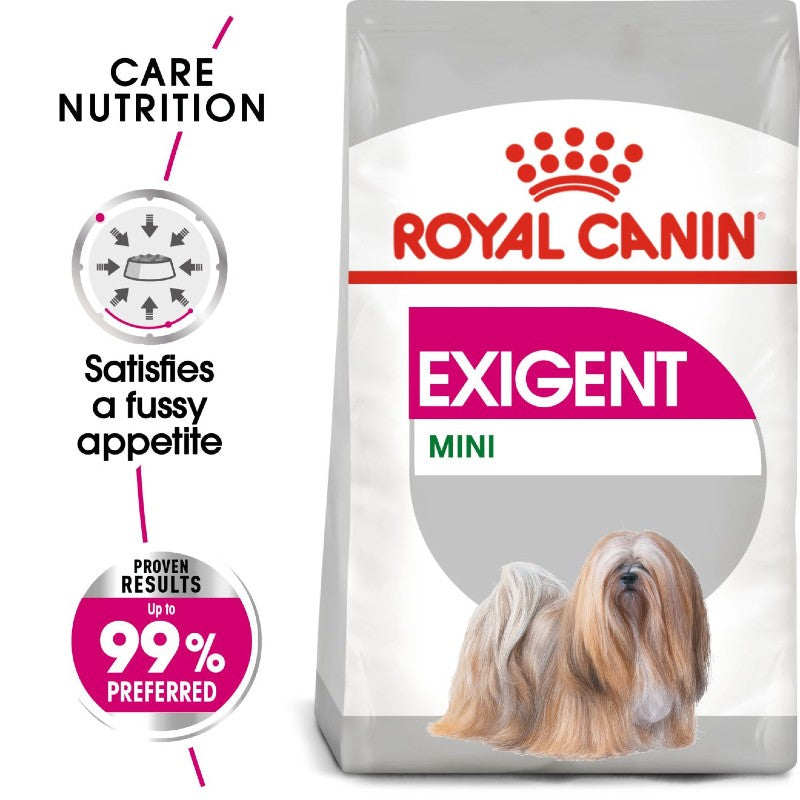 CARE NUTRITION

Satisfies a fussy appetite

PROVEN RESULTS
Up to
99%
PREFERRED

ROYAL CANIN®

EXIGENT
MINI